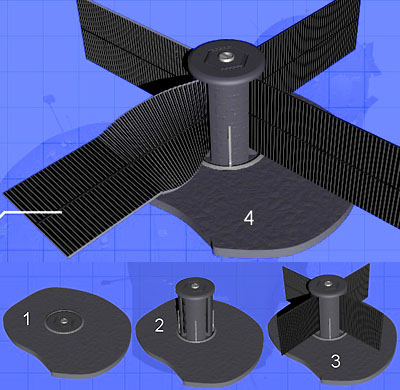 4

1

2

3