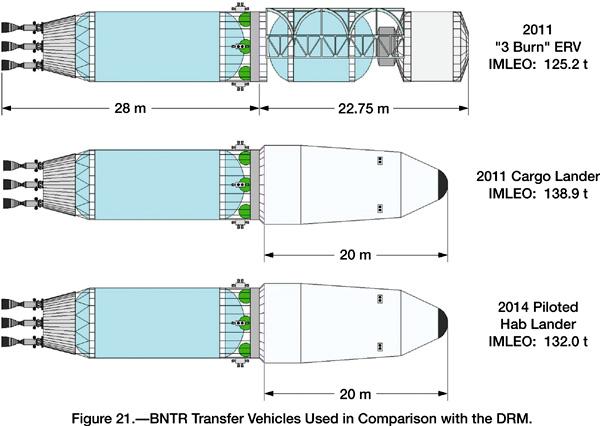 2011
"3 Burn" ERV
IMLEO: 125.2 t

28 m

22.75 m

2011 Cargo Lander
IMLEO: 138.9 t

20 m

2014 Piloted
Hab Lander
IMLEO: 132.0 t

20 m

Figure 21.—BNTR Transfer Vehicles Used in Comparison with the DRM.